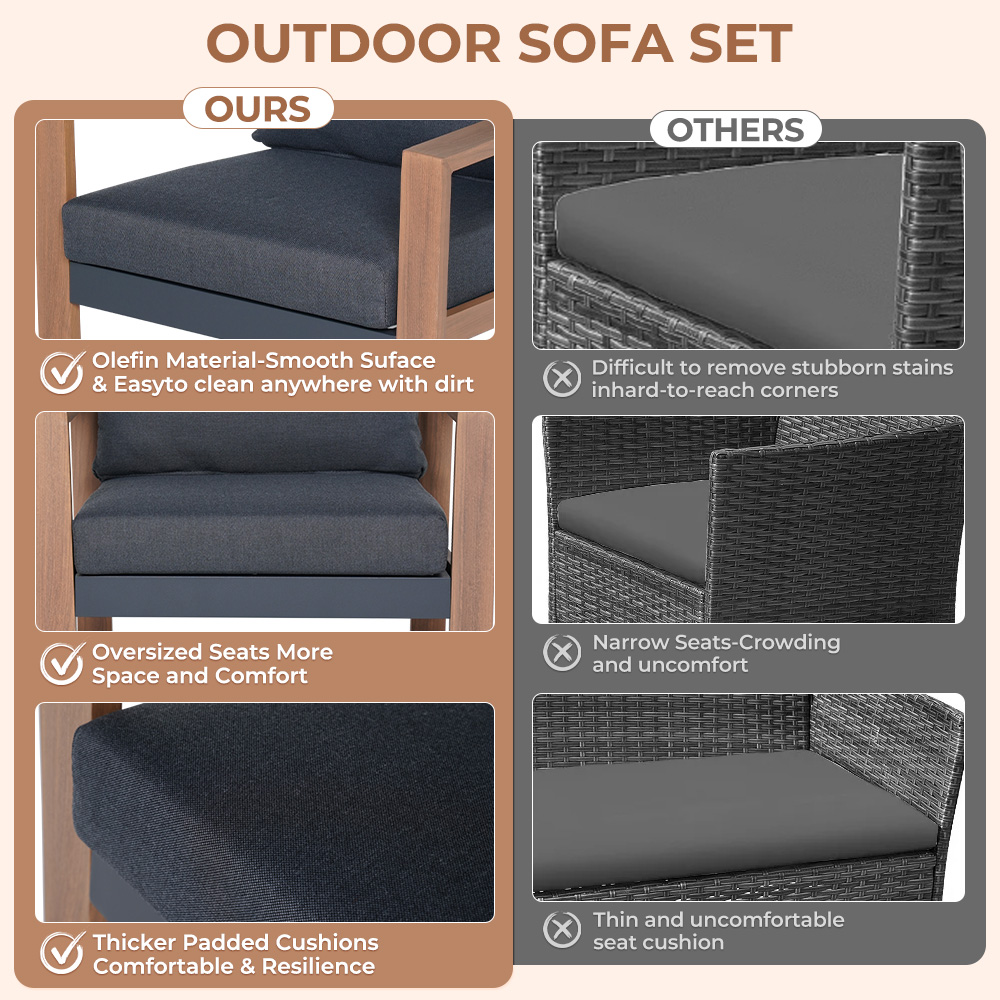 OUTDOOR SOFA SET

OURS

Olefin Material-Smooth Suface & Easyto clean anywhere with dirt

Oversized Seats More Space and Comfort

Thicker Padded Cushions Comfortable & Resilience

OTHERS

Difficult to remove stubborn stains inhard-to-reach corners

Narrow Seats-Crowding and uncomfort

Thin and uncomfortable seat cushion